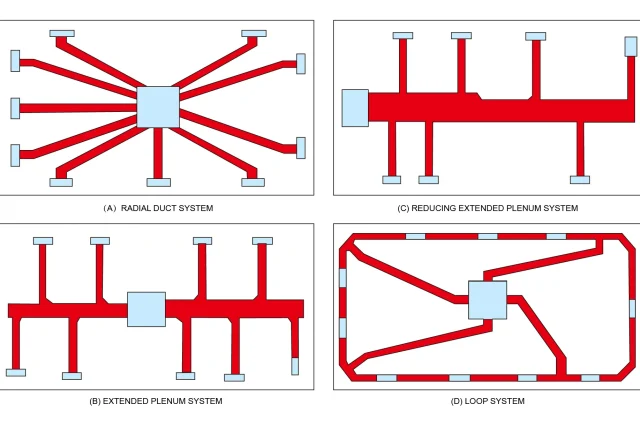 (A) RADIAL DUCT SYSTEM

(C) REDUCING EXTENDED PLENUM SYSTEM

(B) EXTENDED PLENUM SYSTEM

(D) LOOP SYSTEM